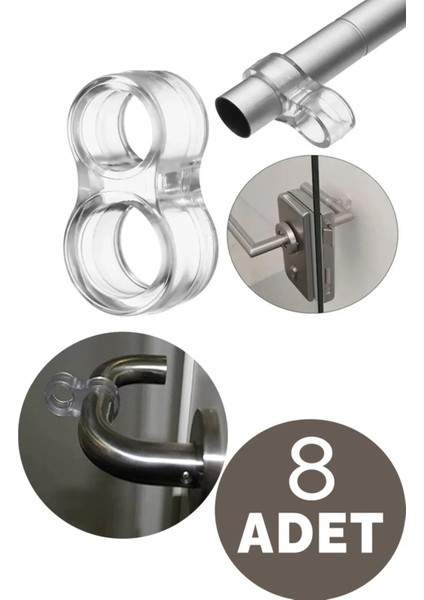 8
ADET