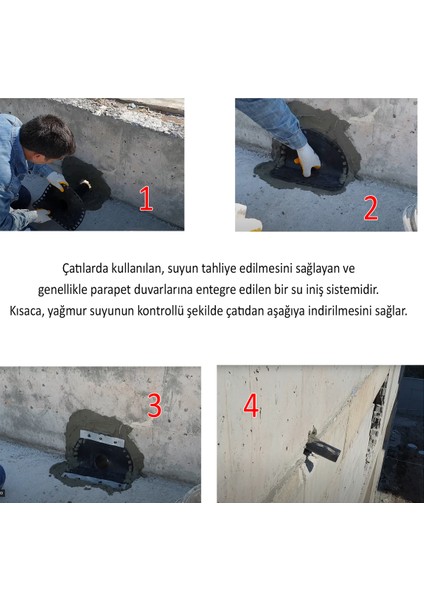 1

2

Çatılarda kullanılan, suyun tahliye edilmesini sağlayan ve genellikle parapet duvarlarına entegre edilen bir su iniş sistemidir. Kısaca, yağmur suyunun kontrollü şekilde çatıdan aşağıya indirilmesini sağlar.

3

4