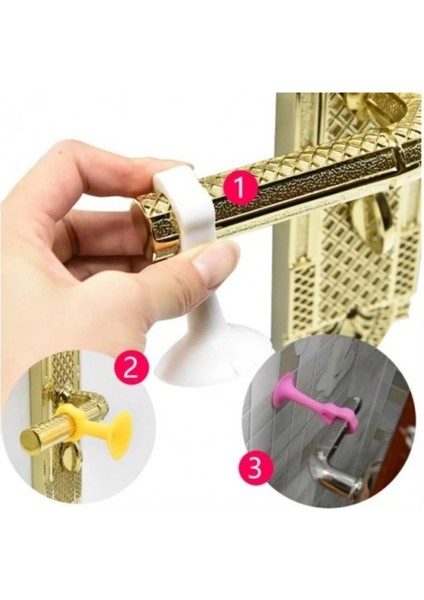 1
2
3