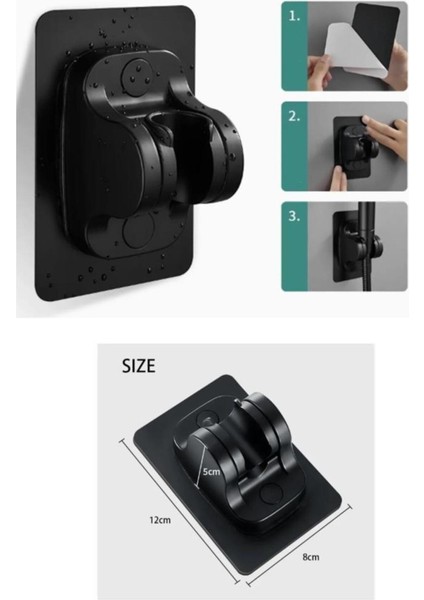 1.

2.

3.

SIZE

5cm

12cm

8cm