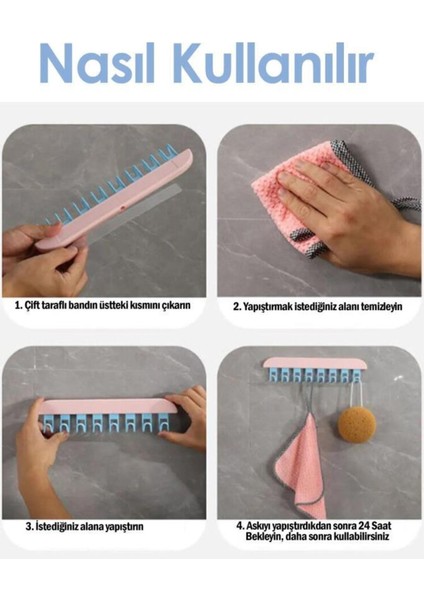 Nasıl Kullanılır

1. Çift taraflı bandın üstteki kısmını çıkarın

2. Yapıştırmak istediğiniz alanı temizleyin

3. İstediğiniz alana yapıştırın

4. Askıyı yapıştırdıkdan sonra 24 Saat Bekleyin, daha sonra kullabilirsiniz