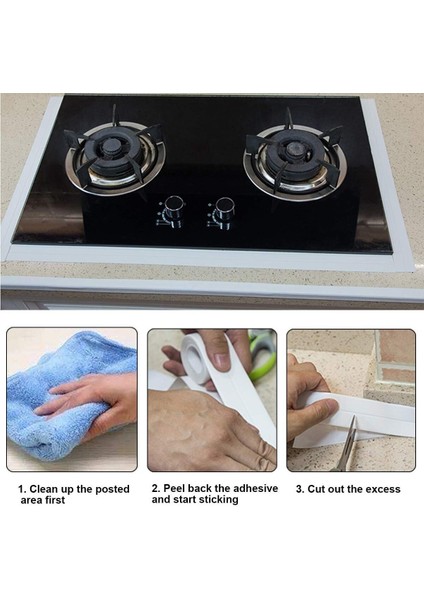 1. Clean up the posted area first

2. Peel back the adhesive and start sticking

3. Cut out the excess