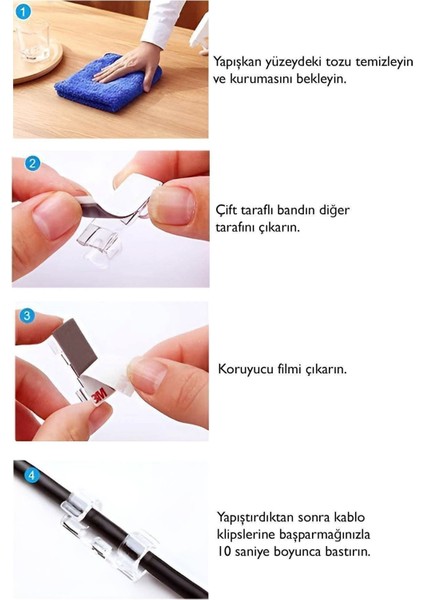 1

Yapışkan yüzeydeki tozu temizleyin ve kurumasını bekleyin.

2

Çift taraflı bandın diğer tarafını çıkarın.

3

3M

Koruyucu filmi çıkarın.

4

Yapıştırdıktan sonra kablo klipslerine başparmağınızla 10 saniye boyunca bastırın.