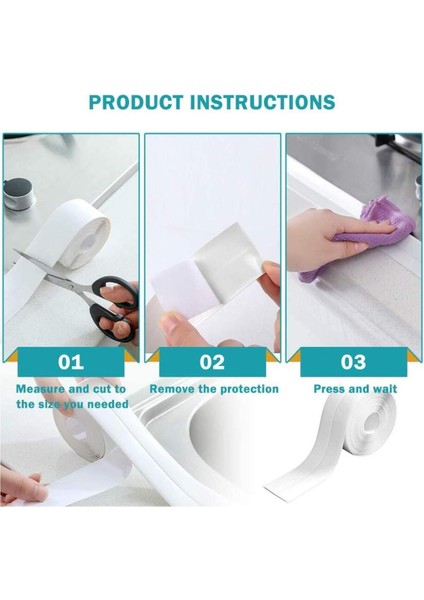 PRODUCT INSTRUCTIONS

01

Measure and cut to the size you needed

02

Remove the protection

03

Press and wait