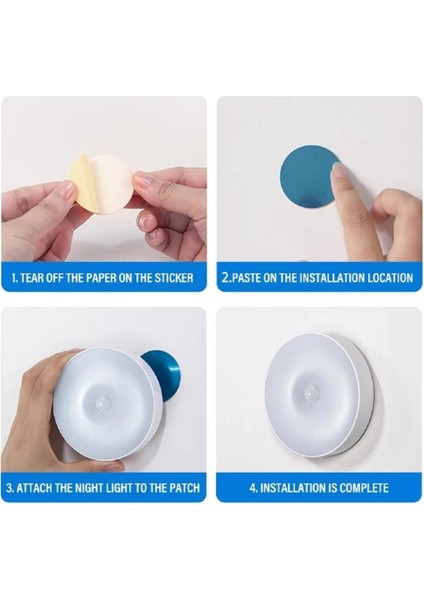 1. TEAR OFF THE PAPER ON THE STICKER

2.PASTE ON THE INSTALLATION LOCATION

3. ATTACH THE NIGHT LIGHT TO THE PATCH

4. INSTALLATION IS COMPLETE