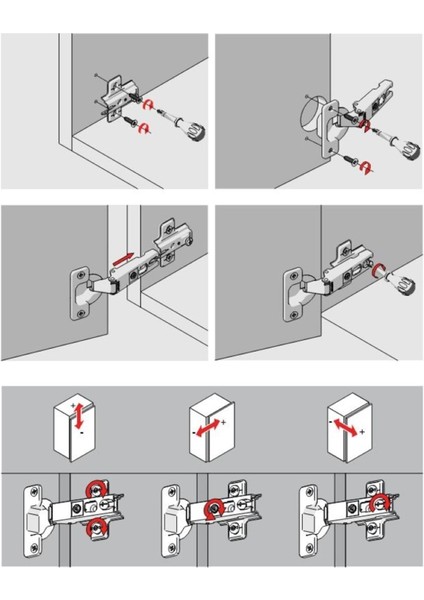 +
-
-
+
-
+