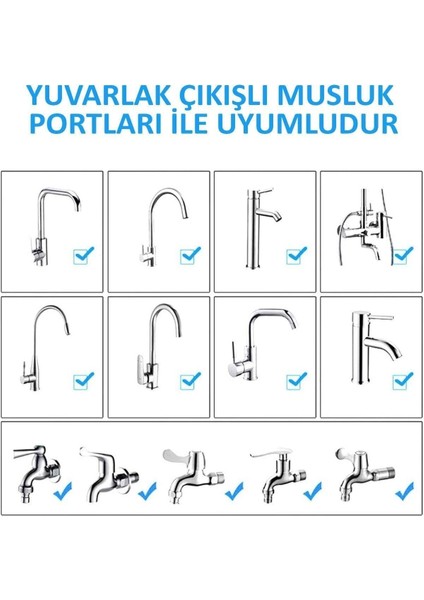 YUVARLAK ÇIKIŞLI MUSLUK PORTLARI İLE UYUMLUDUR