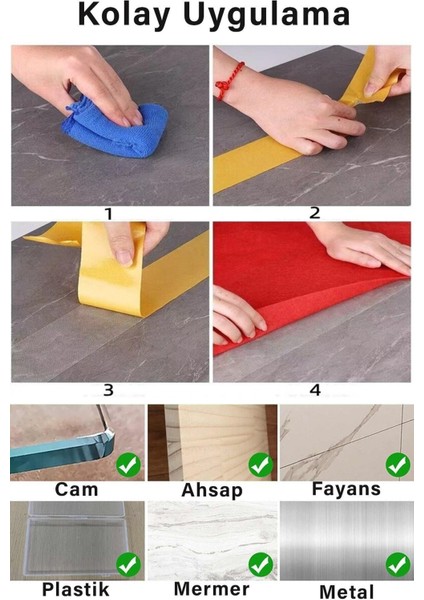 Kolay Uygulama

1

2

3

4

Cam

Ahsap

Fayans

Plastik

Mermer

Metal