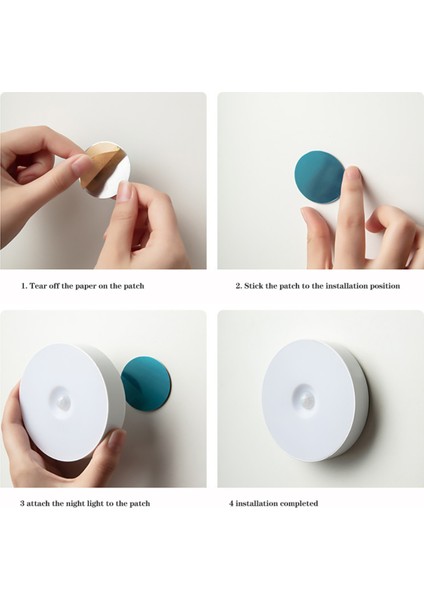 1. Tear off the paper on the patch

2. Stick the patch to the installation position

3 attach the night light to the patch

4 installation completed