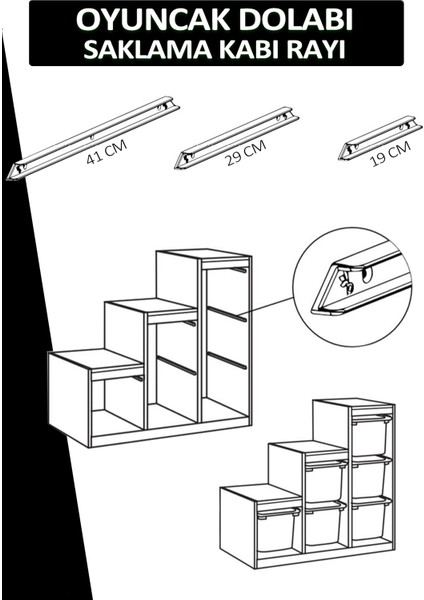 OYUNCAK DOLABI
SAKLAMA KABI RAYI

41 CM

29 CM

19 CM