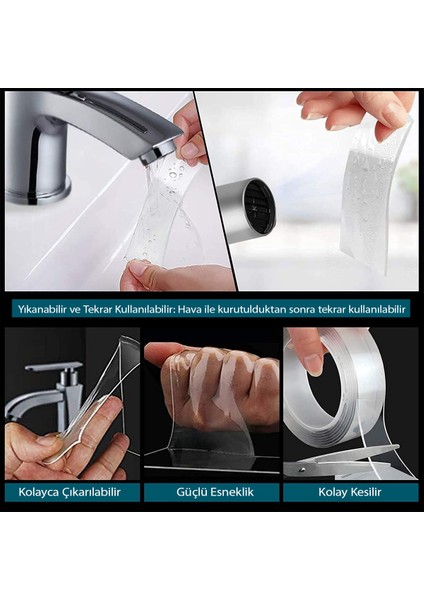 Yıkanabilir ve Tekrar Kullanılabilir: Hava ile kurutulduktan sonra tekrar kullanılabilir

Kolayca Çıkarılabilir

Güçlü Esneklik

Kolay Kesilir