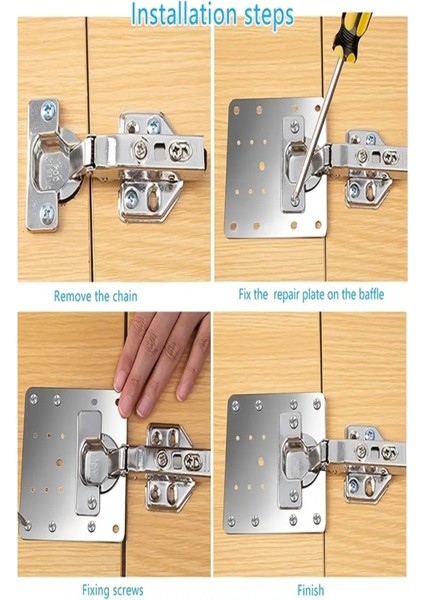 Installation steps

Remove the chain

Fix the repair plate on the baffle

Fixing screws

Finish