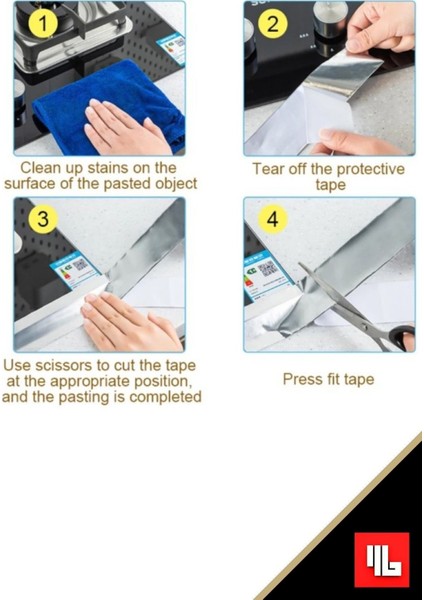 1

Clean up stains on the surface of the pasted object

2

Tear off the protective tape

3

Use scissors to cut the tape at the appropriate position, and the pasting is completed

4

Press fit tape