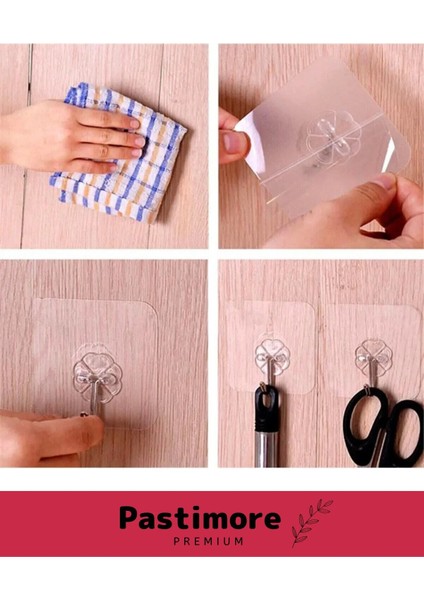 Pastimore
PREMIUM