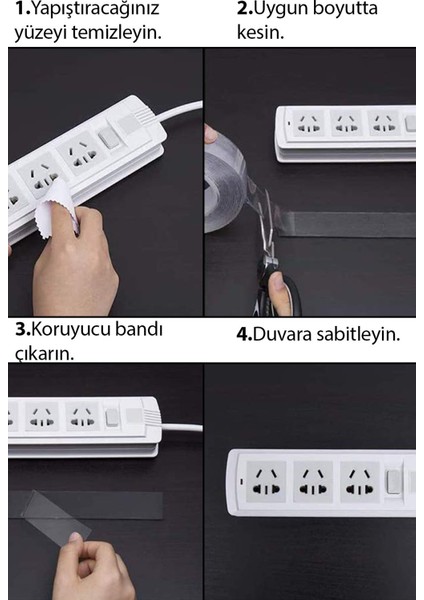 1.Yapıştıracağınız yüzeyi temizleyin.

2.Uygun boyutta kesin.

3.Koruyucu bandı çıkarın.

4.Duvara sabitleyin.