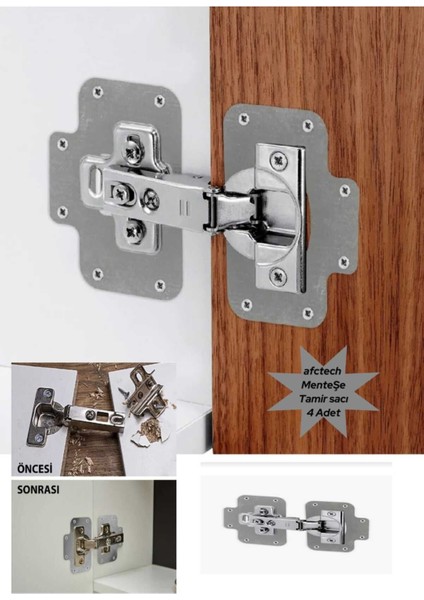 afctech
MenteŞe
Tamir sacı
4 Adet

ÖNCESİ

SONRASI