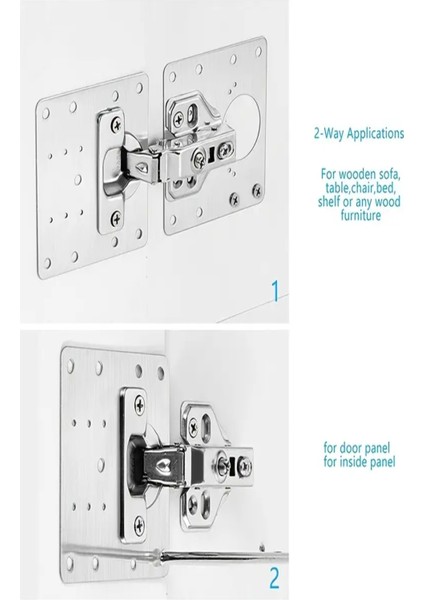 2-Way Applications

For wooden sofa, table,chair,bed, shelf or any wood furniture

1

for door panel
for inside panel

2