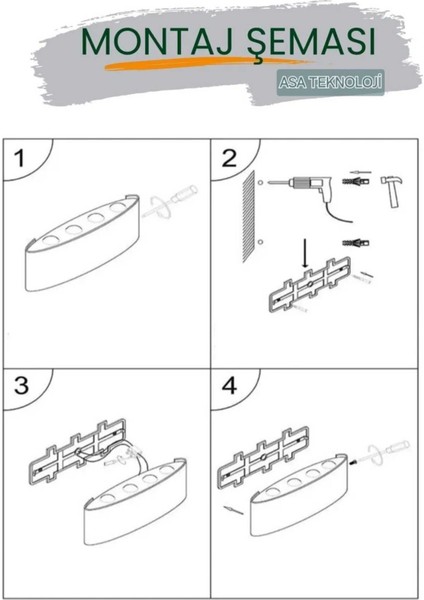 MONTAJ ŞEMASI

ASA TEKNOLOJİ

1

2

3

4