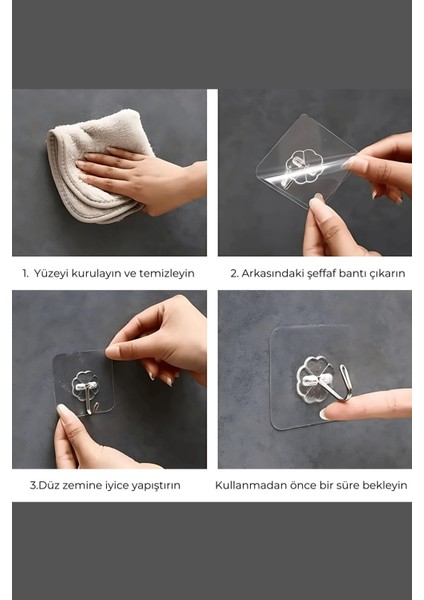 1. Yüzeyi kurulayın ve temizleyin

2. Arkasındaki şeffaf bantı çıkarın

3.Düz zemine iyice yapıştırın

Kullanmadan önce bir süre bekleyin