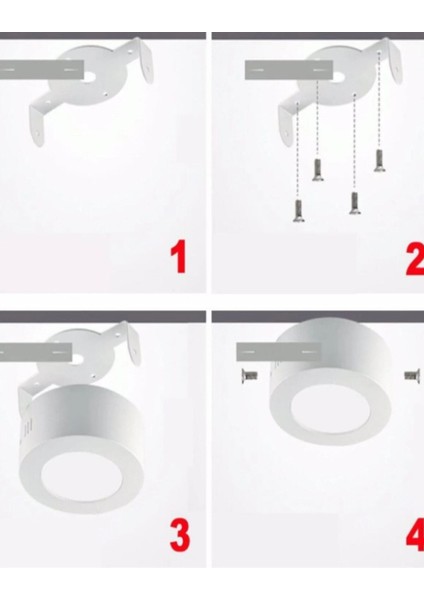 1

2

3

4