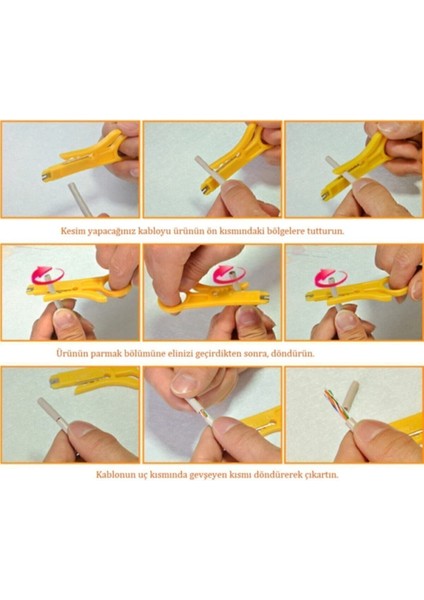 Kesim yapacağınız kabloyu ürünün ön kısmındaki bölgelere tutturun.

Ürünün parmak bölümüne elinizi geçirdikten sonra, döndürün.

Kablonun uç kısmında gevşeyen kısmı döndürerek çıkartın.