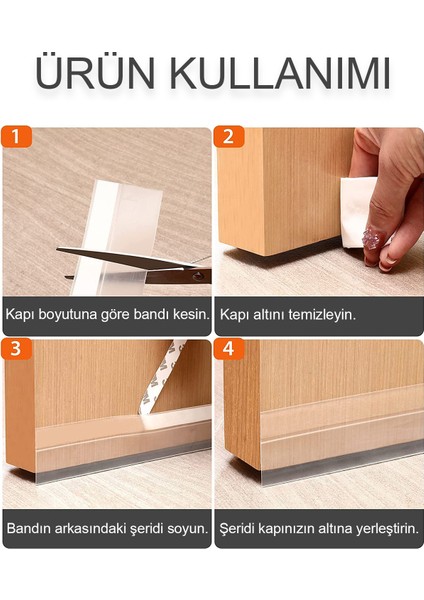 ÜRÜN KULLANIMI

1

Kapı boyutuna göre bandı kesin.

2

Kapı altını temizleyin.

3

Bandın arkasındaki şeridi soyun.

4

Şeridi kapınızın altına yerleştirin.