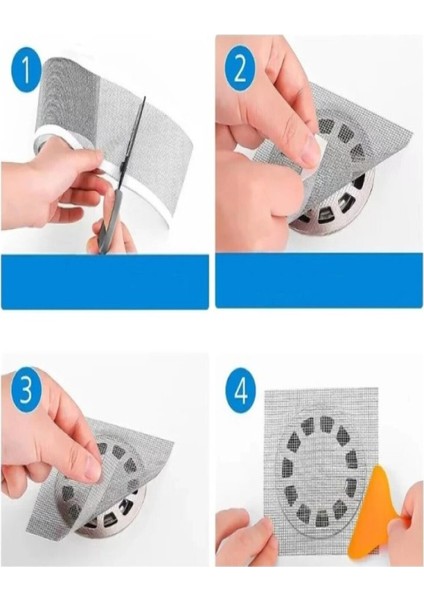 1

2

3

4