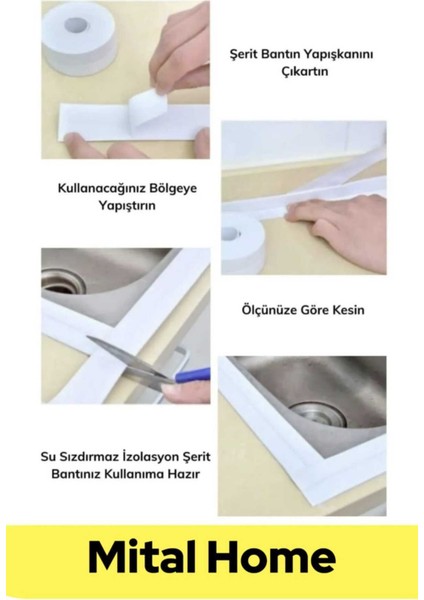 Şerit Bantın Yapışkanını Çıkartın

Kullanacağınız Bölgeye Yapıştırın

Ölçünüze Göre Kesin

Su Sızdırmaz İzolasyon Şerit Bantınız Kullanıma Hazır

Mital Home