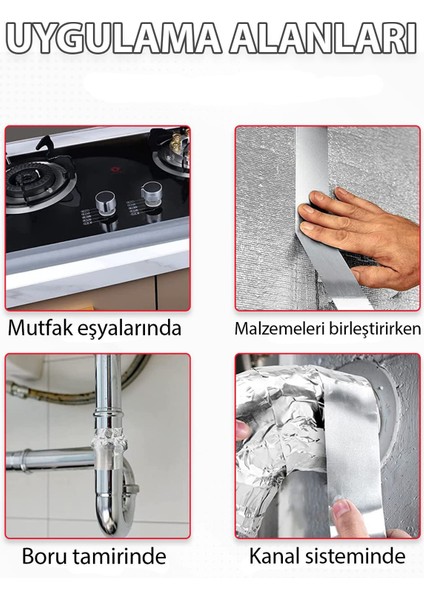 UYGULAMA ALANLARI

Mutfak eşyalarında

Malzemeleri birleştirirken

Boru tamirinde

Kanal sisteminde