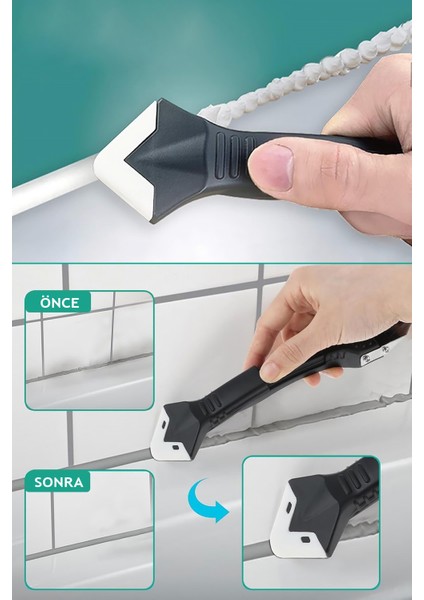 ÖNCE

SONRA