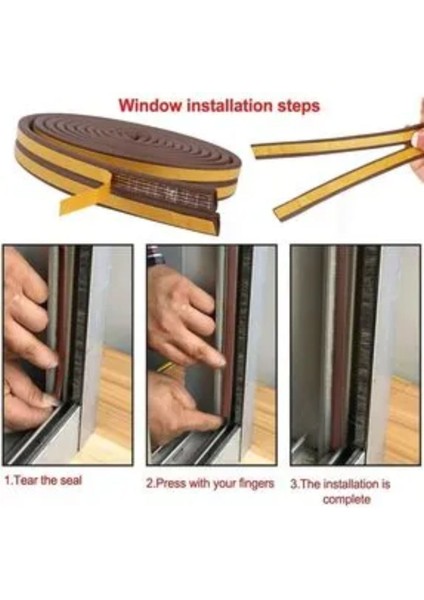 Window installation steps

1.Tear the seal

2.Press with your fingers

3.The installation is complete