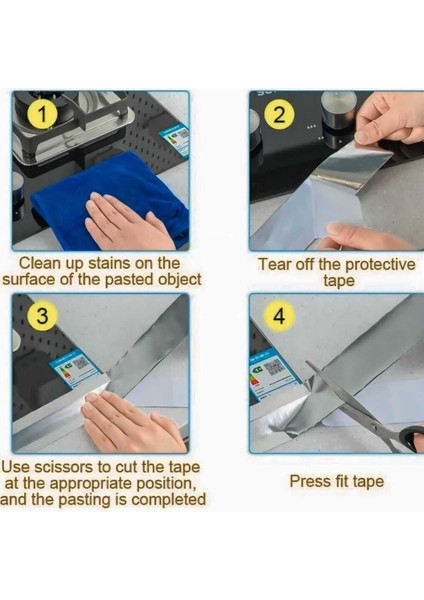 1

Clean up stains on the surface of the pasted object

2

Tear off the protective tape

3

Use scissors to cut the tape at the appropriate position, and the pasting is completed

4

Press fit tape