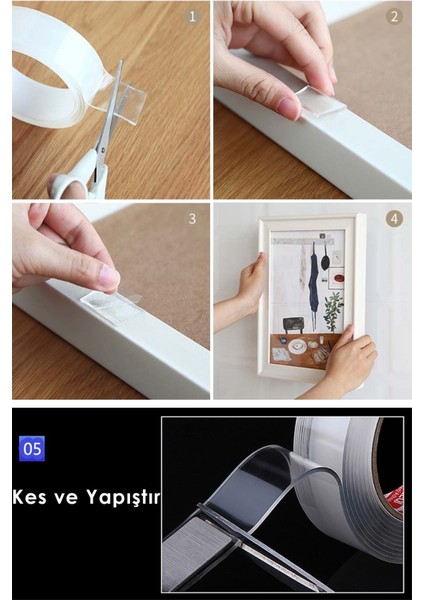 1

2

3

4

05

Kes ve Yapıştır