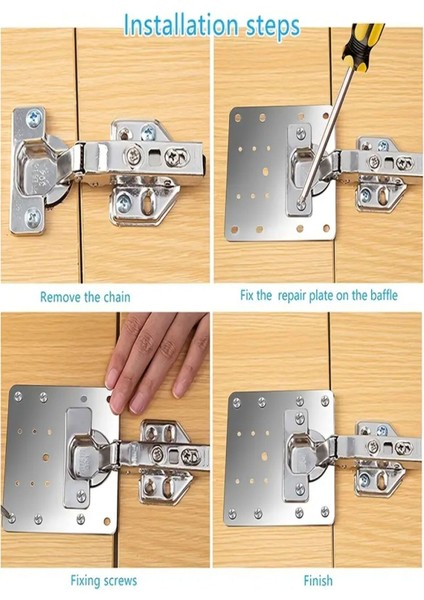 Installation steps

Remove the chain

Fix the repair plate on the baffle

Fixing screws

Finish