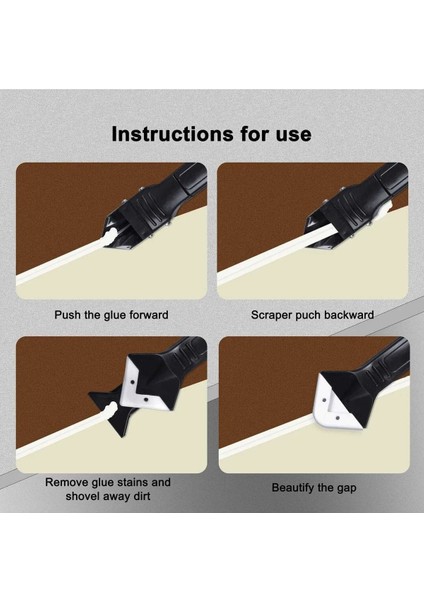 Instructions for use

Push the glue forward

Scraper puch backward

Remove glue stains and shovel away dirt

Beautify the gap