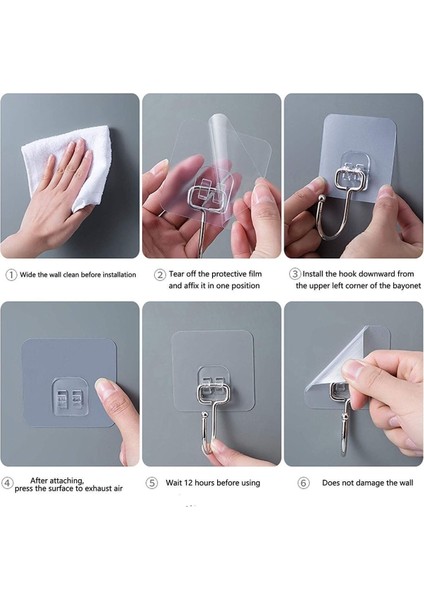 ① Wide the wall clean before installation

② Tear off the protective film and affix it in one position

③ Install the hook downward from the upper left corner of the bayonet

④ After attaching, press the surface to exhaust air

⑤ Wait 12 hours before using

⑥ Does not damage the wall