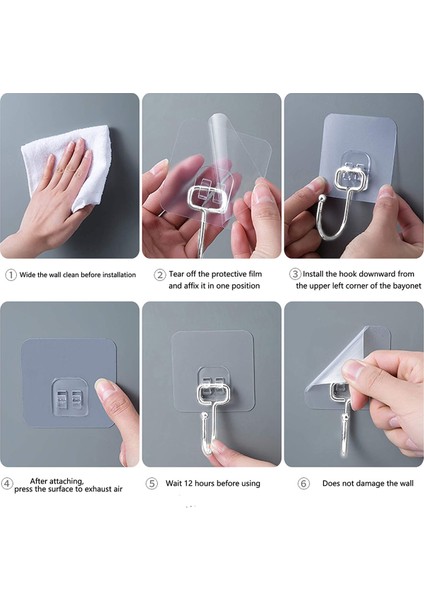 ① Wide the wall clean before installation

② Tear off the protective film and affix it in one position

③ Install the hook downward from the upper left corner of the bayonet

④ After attaching, press the surface to exhaust air

⑤ Wait 12 hours before using

⑥ Does not damage the wall