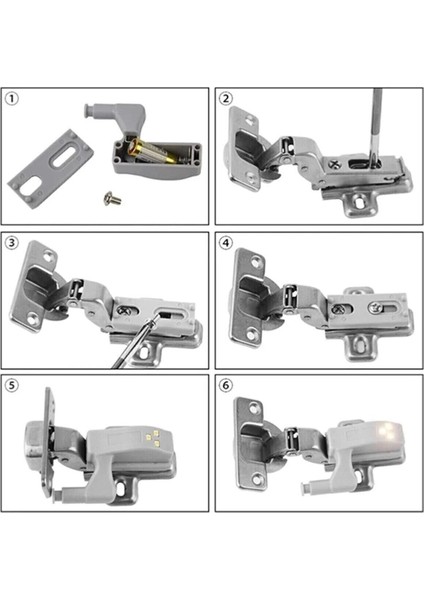 ①

②

③

④

⑤

⑥