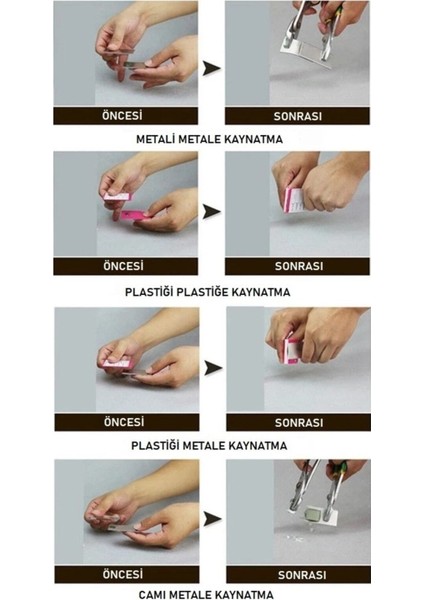 ÖNCESİ

SONRASI

METALİ METALE KAYNATMA

ÖNCESİ

SONRASI

PLASTİĞİ PLASTİĞE KAYNATMA

ÖNCESİ

SONRASI

PLASTİĞİ METALE KAYNATMA

ÖNCESİ

SONRASI

CAMI METALE KAYNATMA