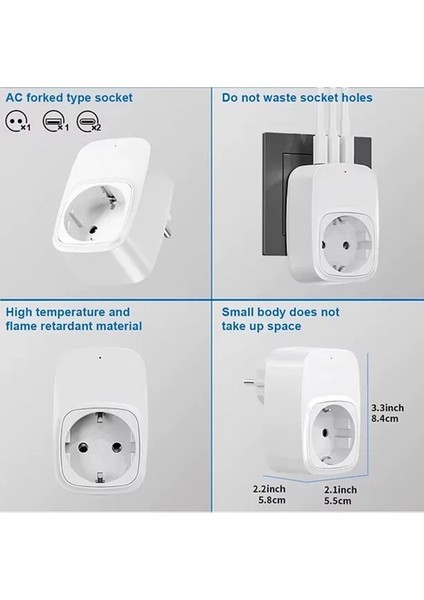 AC forked type socket

×1 ×1 ×2

Do not waste socket holes

High temperature and flame retardant material

Small body does not take up space

3.3inch
8.4cm

2.2inch
5.8cm

2.1inch
5.5cm