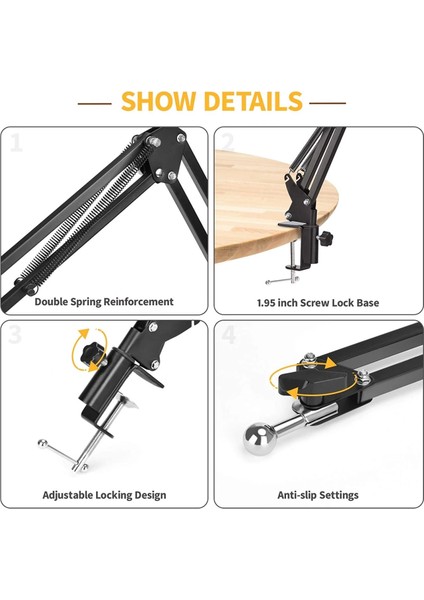 SHOW DETAILS

1

Double Spring Reinforcement

2

1.95 inch Screw Lock Base

3

Adjustable Locking Design

4

Anti-slip Settings