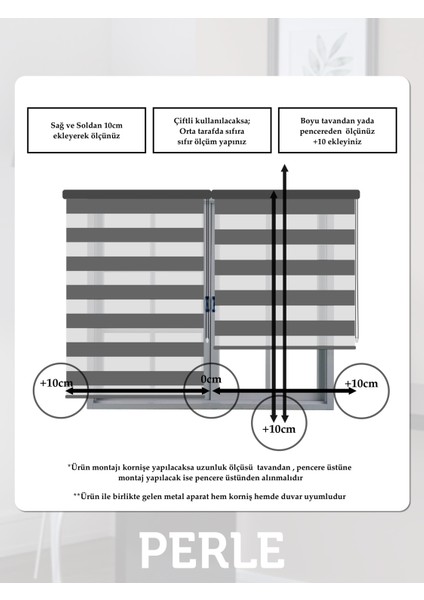 Sağ ve Soldan 10cm ekleyerek ölçünüz

Çiftli kullanılacaksa; Orta tarafda sıfıra sıfır ölçüm yapınız

Boyu tavandan yada pencereden ölçünüz +10 ekleyiniz

+10cm

0cm

+10cm

+10cm

*Ürün montajı kornişe yapılacaksa uzunluk ölçüsü tavandan , pencere üstüne montaj yapılacak ise pencere üstünden alınmalıdır

**Ürün ile birlikte gelen metal aparat hem korniş hemde duvar uyumludur

PERLE