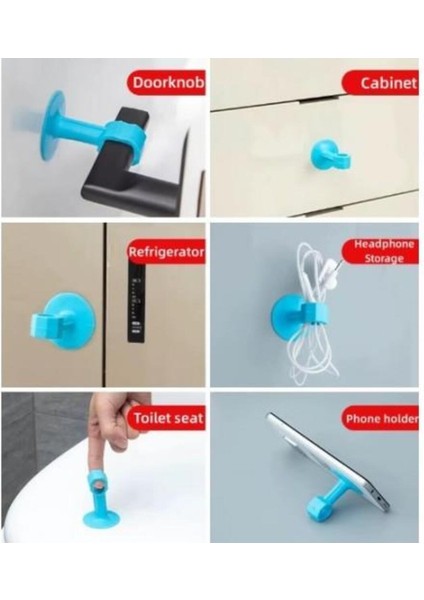 Doorknob

Cabinet

Refrigerator

Headphone Storage

Toilet seat

Phone holder