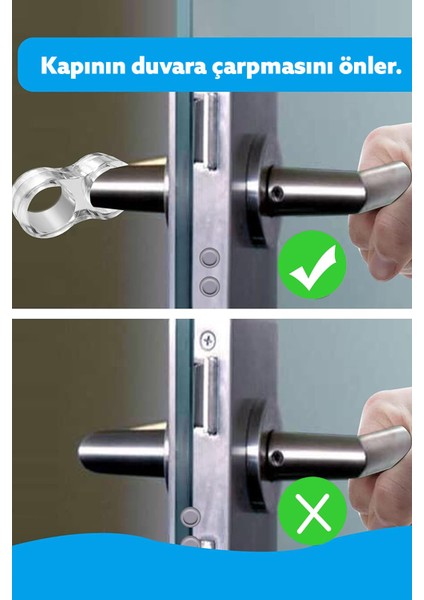 Kapının duvara çarpmasını önler.