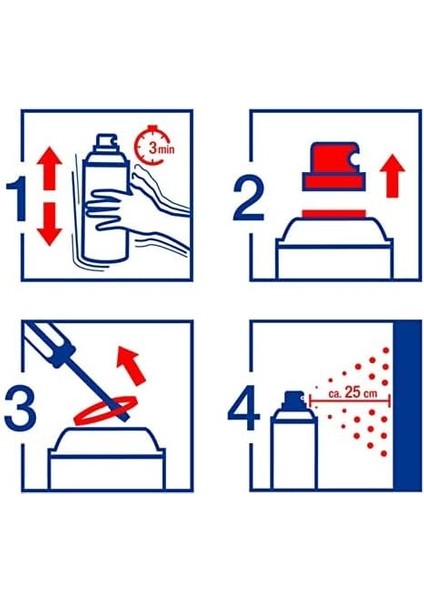 1

3 min

2

3

4

ca. 25 cm