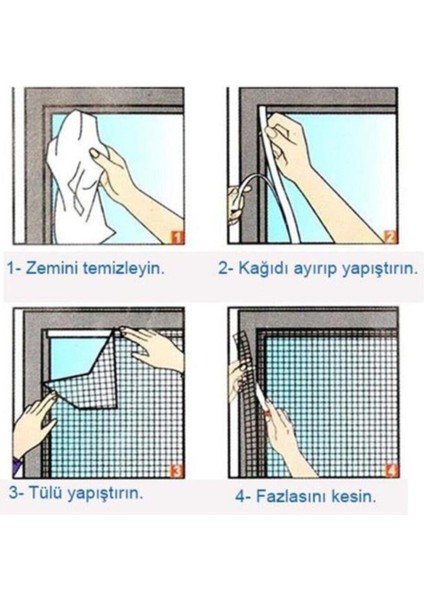 1

1- Zemini temizleyin.

2

2- Kağıdı ayırıp yapıştırın.

3

3- Tülü yapıştırın.

4

4- Fazlasını kesin.