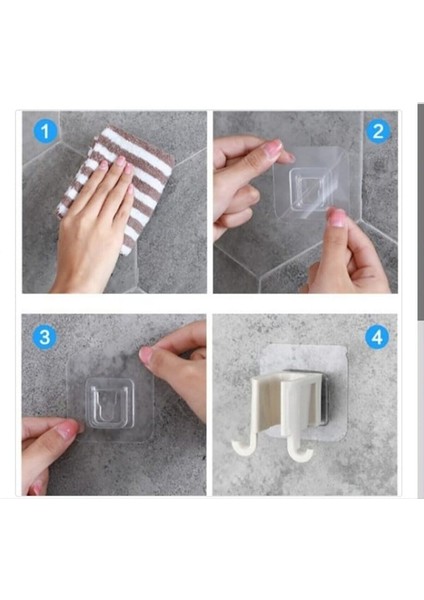 1
2
3
4