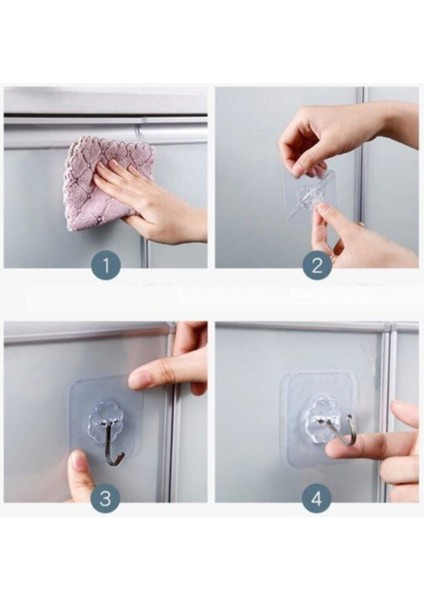 1

2

3

4