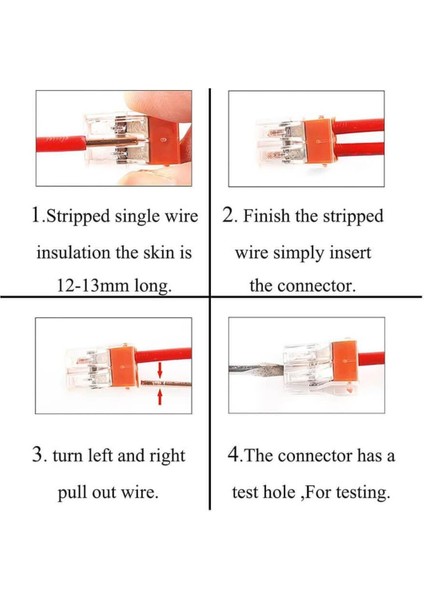 1.Stripped single wire insulation the skin is 12-13mm long.

2. Finish the stripped wire simply insert the connector.

3. turn left and right pull out wire.

4.The connector has a test hole ,For testing.