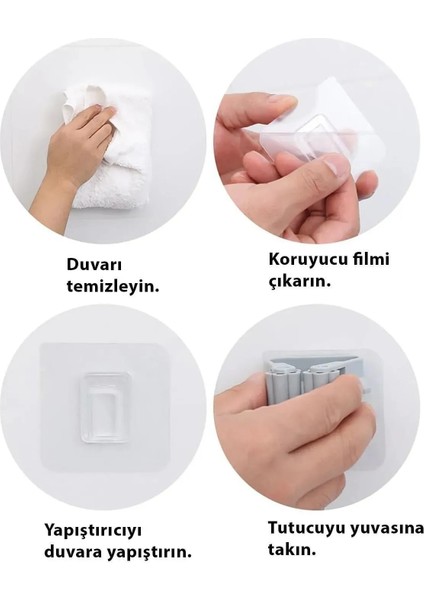 Duvarı temizleyin.

Koruyucu filmi çıkarın.

Yapıştırıcıyı duvara yapıştırın.

Tutucuyu yuvasına takın.